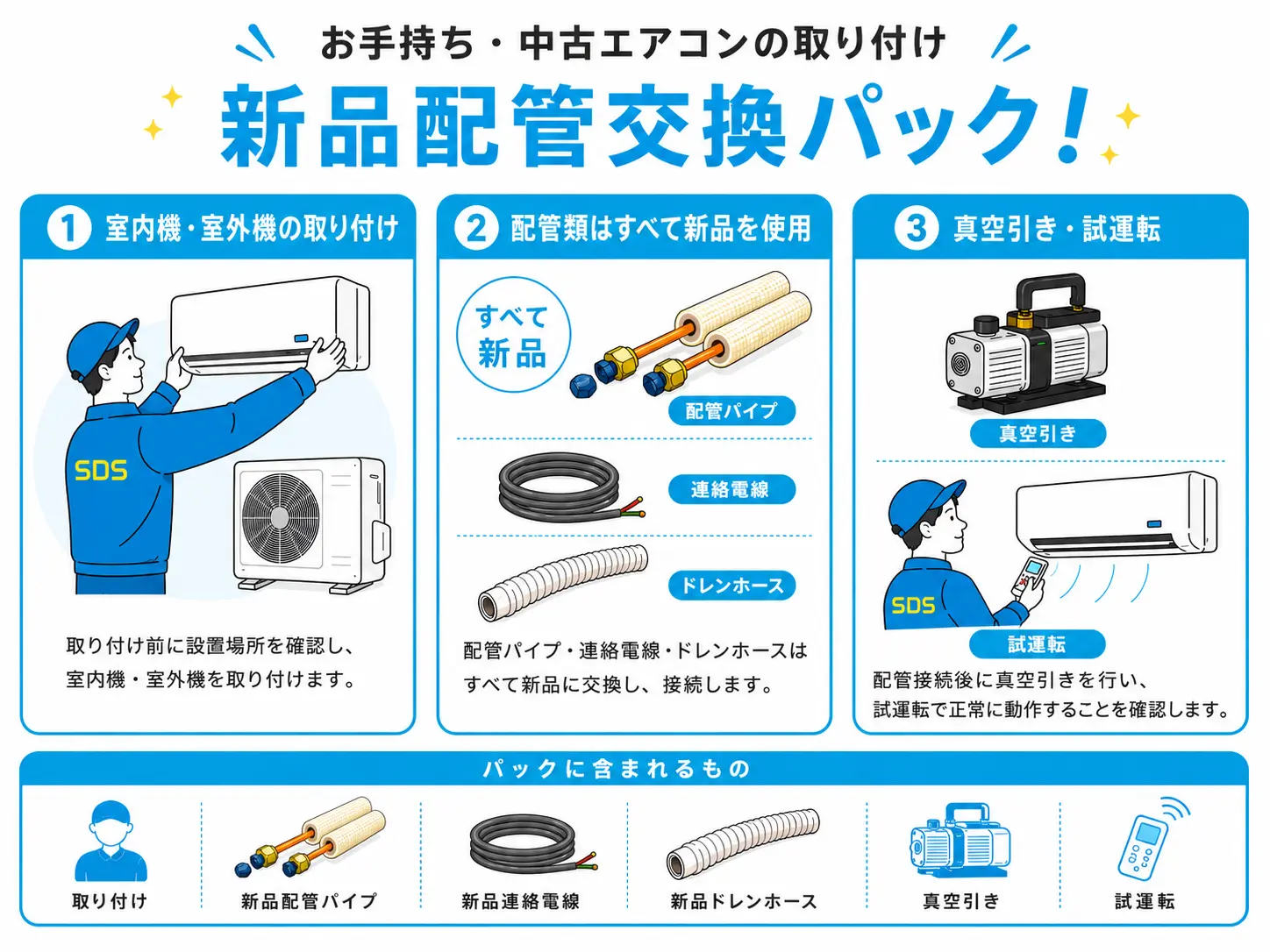 お手持ち・中古エアコンの取り付け

新品配管交換パック!

1 室内機・室外機の取り付け

SDS

取り付け前に設置場所を確認し、室内機・室外機を取り付けます。

2 配管類はすべて新品を使用

すべて新品

配管パイプ

連絡電線

ドレンホース

配管パイプ・連絡電線・ドレンホースはすべて新品に交換し、接続します。

3 真空引き・試運転

真空引き

SDS

試運転

配管接続後に真空引きを行い、試運転で正常に動作することを確認します。

パックに含まれるもの

取り付け

新品配管パイプ

新品連絡電線

新品ドレンホース

真空引き

試運転